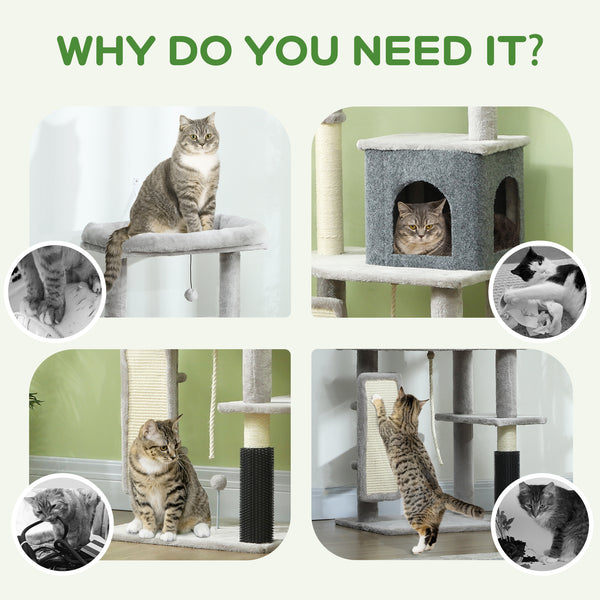 WHY DO YOU NEED IT?