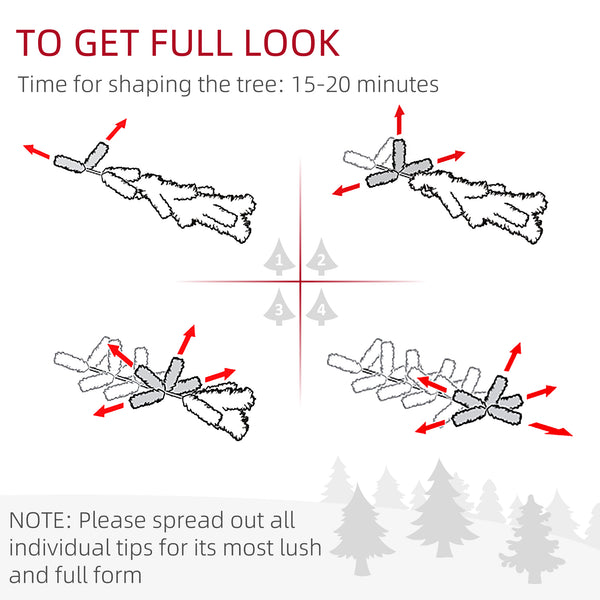 TO GET FULL LOOK

Time for shaping the tree: 15-20 minutes

1
2
3
4

NOTE: Please spread out all individual tips for its most lush and full form