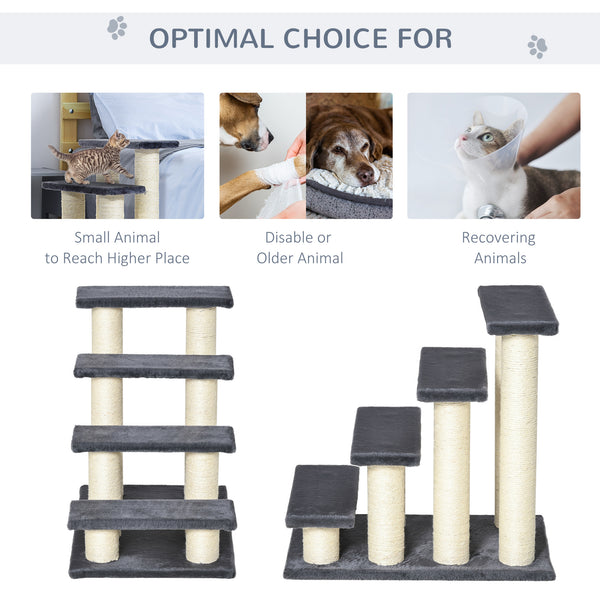 OPTIMAL CHOICE FOR

Small Animal to Reach Higher Place

Disable or Older Animal

Recovering Animals