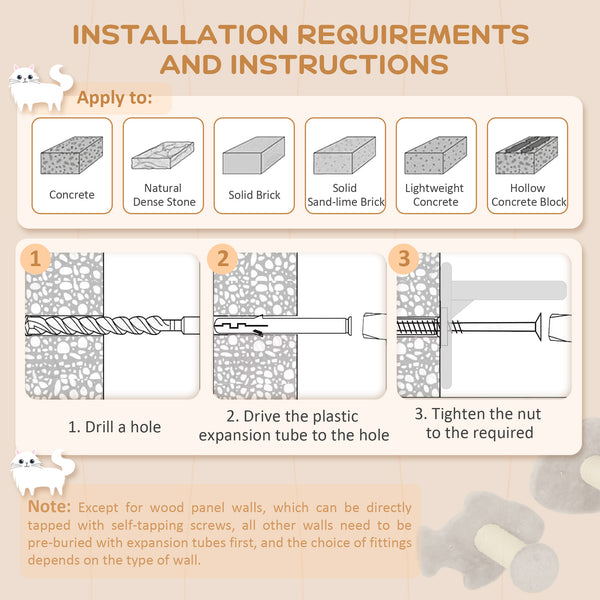 INSTALLATION REQUIREMENTS AND INSTRUCTIONS

Apply to:

Concrete

Natural Dense Stone

Solid Brick

Solid Sand-lime Brick

Lightweight Concrete

Hollow Concrete Block

1

2

3

1. Drill a hole

2. Drive the plastic expansion tube to the hole

3. Tighten the nut to the required

Note: Except for wood panel walls, which can be directly tapped with self-tapping screws, all other walls need to be pre-buried with expansion tubes first, and the choice of fittings depends on the type of wall.