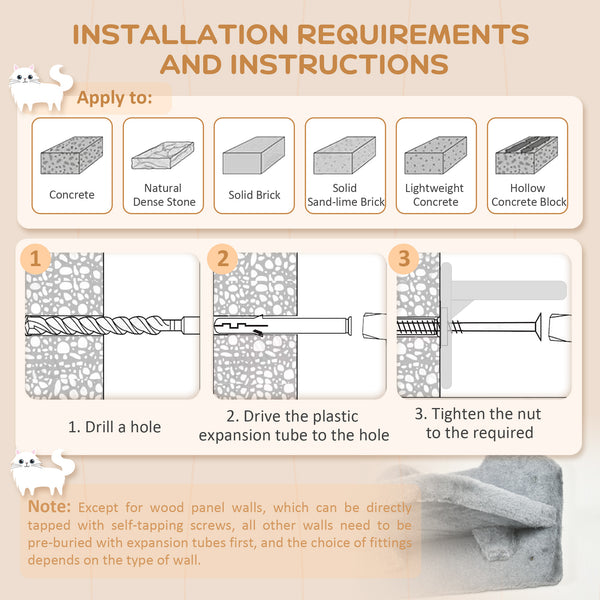 INSTALLATION REQUIREMENTS AND INSTRUCTIONS

Apply to:

Concrete

Natural Dense Stone

Solid Brick

Solid Sand-lime Brick

Lightweight Concrete

Hollow Concrete Block

1

2

3

1. Drill a hole

2. Drive the plastic expansion tube to the hole

3. Tighten the nut to the required

Note: Except for wood panel walls, which can be directly tapped with self-tapping screws, all other walls need to be pre-buried with expansion tubes first, and the choice of fittings depends on the type of wall.