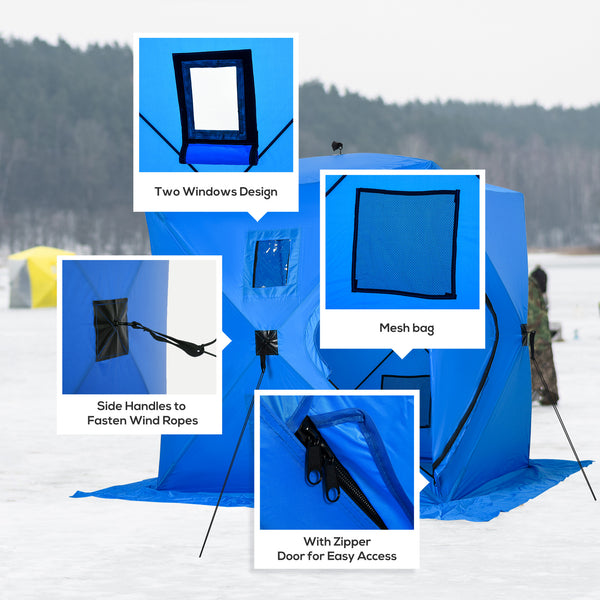 Two Windows Design

Mesh bag

Side Handles to Fasten Wind Ropes

With Zipper Door for Easy Access