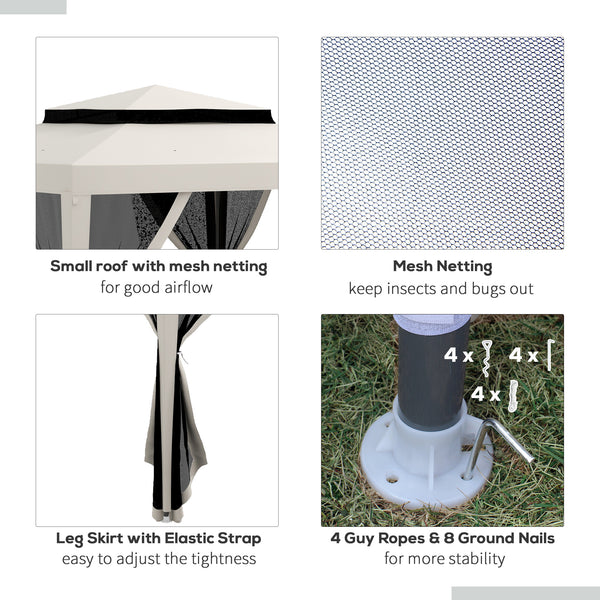 Small roof with mesh netting
for good airflow

Mesh Netting
keep insects and bugs out

Leg Skirt with Elastic Strap
easy to adjust the tightness

4 x 4 x
4 x

4 Guy Ropes & 8 Ground Nails
for more stability