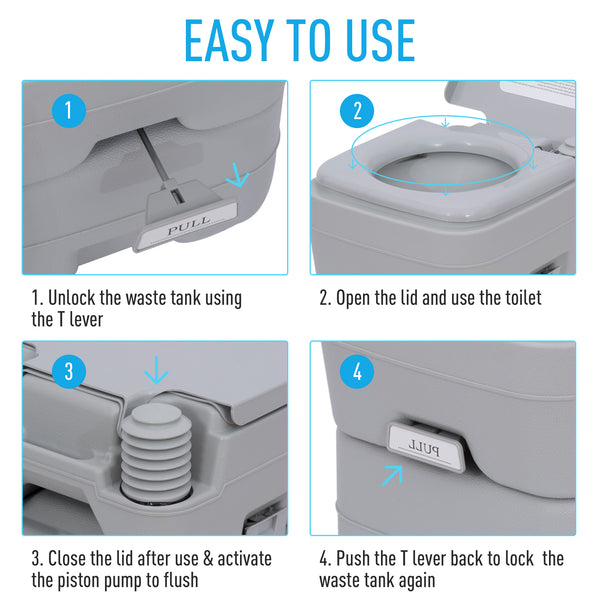 EASY TO USE

1

PULL

1. Unlock the waste tank using the T lever

2

2. Open the lid and use the toilet

3

3. Close the lid after use & activate the piston pump to flush

4

PULL

4. Push the T lever back to lock the waste tank again