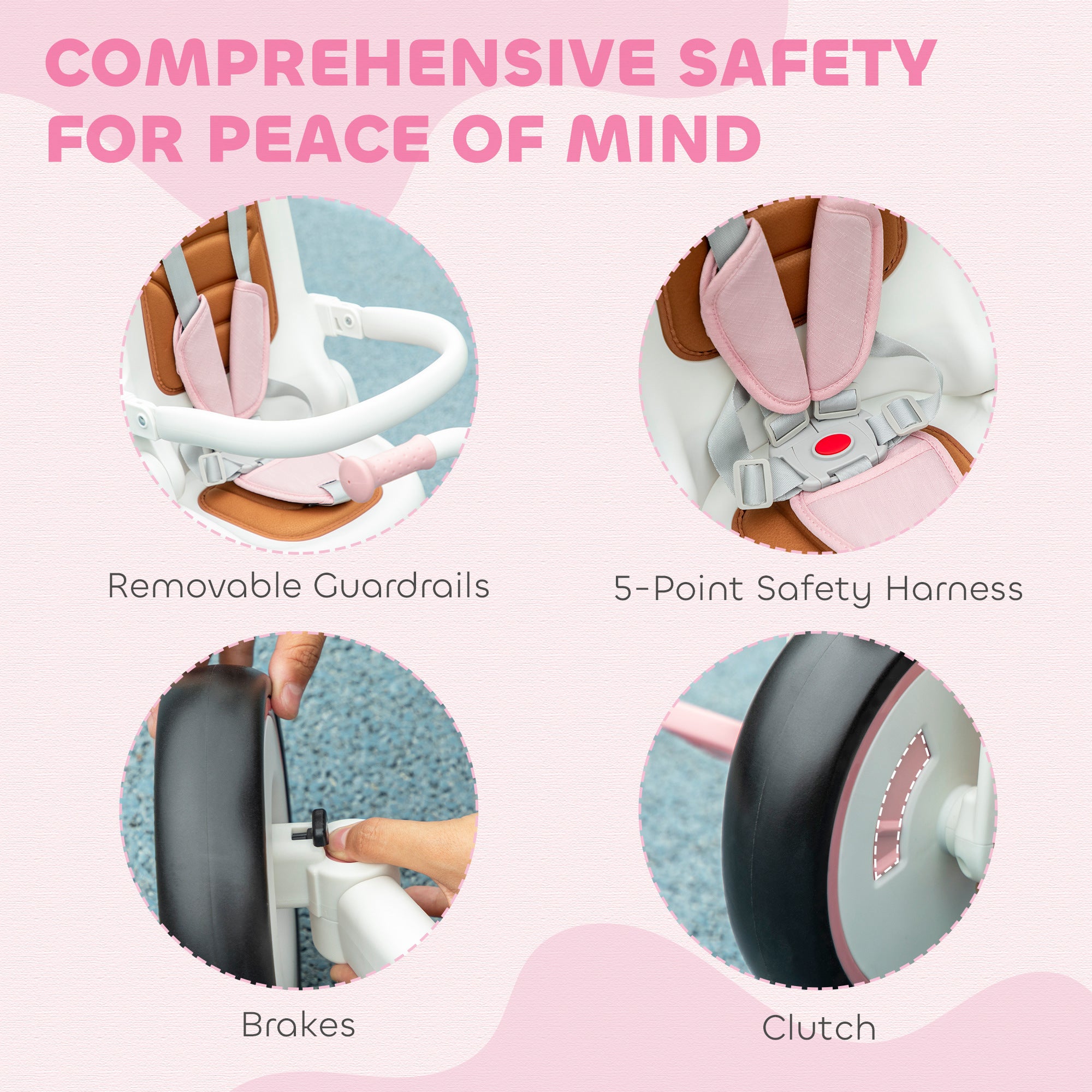 COMPREHENSIVE SAFETY FOR PEACE OF MIND

Removable Guardrails

5-Point Safety Harness

Brakes

Clutch