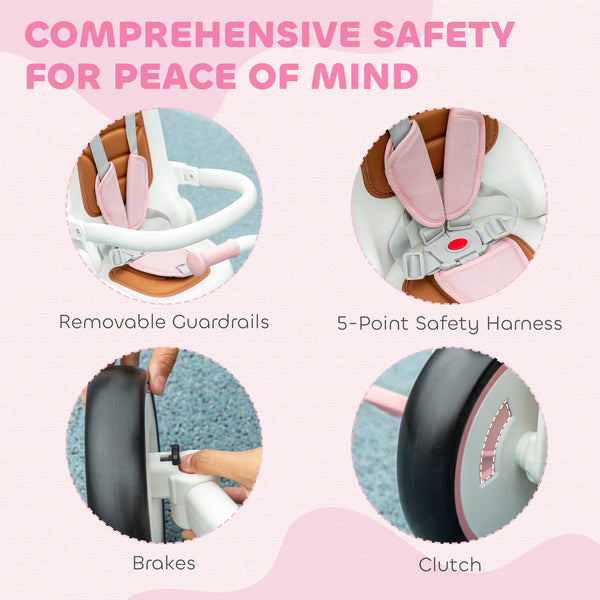 COMPREHENSIVE SAFETY FOR PEACE OF MIND

Removable Guardrails

5-Point Safety Harness

Brakes

Clutch