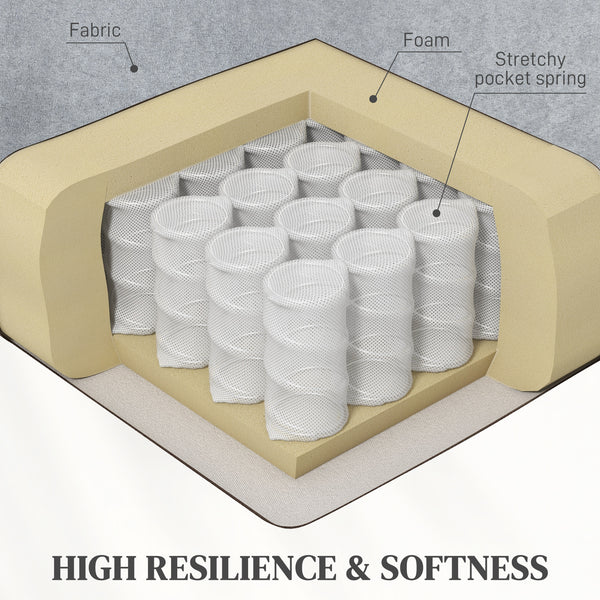 Fabric

Foam

Stretchy pocket spring

HIGH RESILIENCE & SOFTNESS