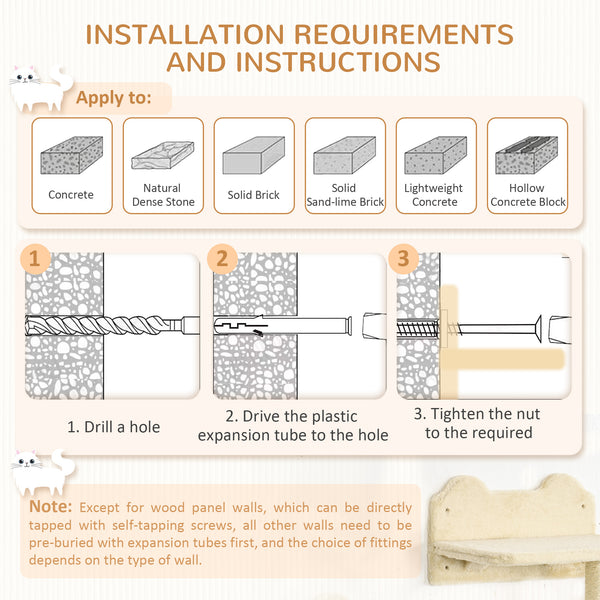 INSTALLATION REQUIREMENTS AND INSTRUCTIONS

Apply to:

Concrete

Natural Dense Stone

Solid Brick

Solid Sand-lime Brick

Lightweight Concrete

Hollow Concrete Block

1

2

3

1. Drill a hole

2. Drive the plastic expansion tube to the hole

3. Tighten the nut to the required

Note: Except for wood panel walls, which can be directly tapped with self-tapping screws, all other walls need to be pre-buried with expansion tubes first, and the choice of fittings depends on the type of wall.