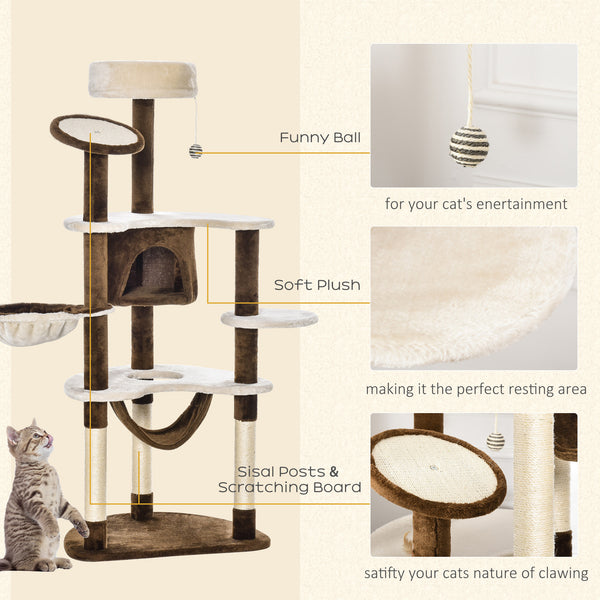 Funny Ball

for your cat's enertainment

Soft Plush

making it the perfect resting area

Sisal Posts & Scratching Board

satifty your cats nature of clawing