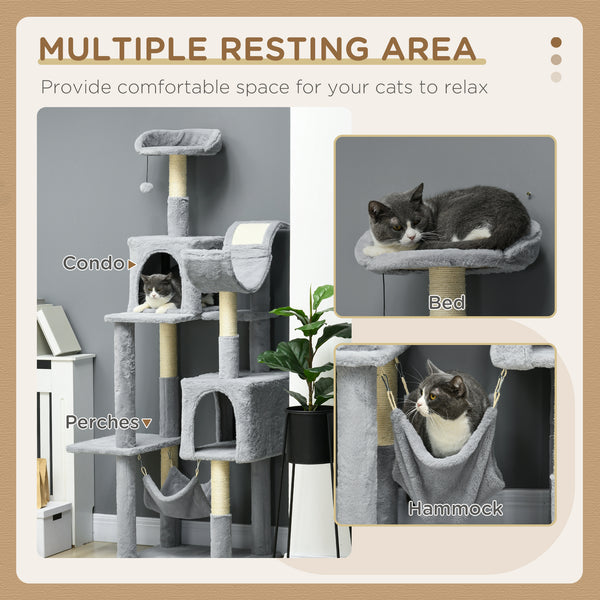 MULTIPLE RESTING AREA

Provide comfortable space for your cats to relax

Condo

Perches

Bed

Hammock