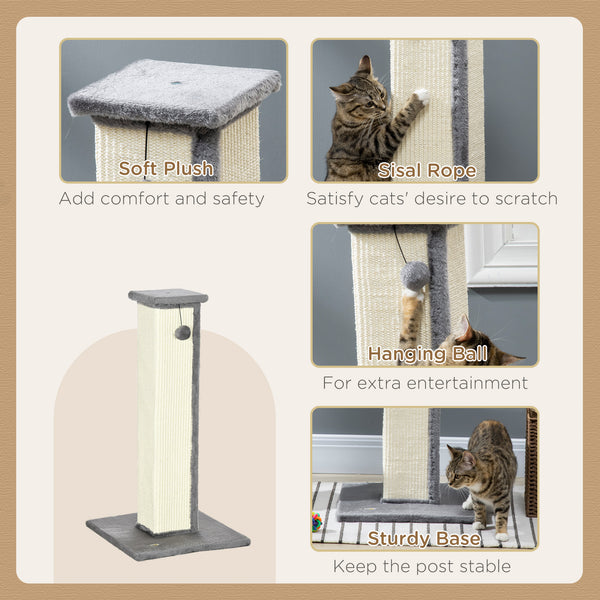 Soft Plush
Add comfort and safety

Sisal Rope
Satisfy cats' desire to scratch

Hanging Ball
For extra entertainment

Sturdy Base
Keep the post stable