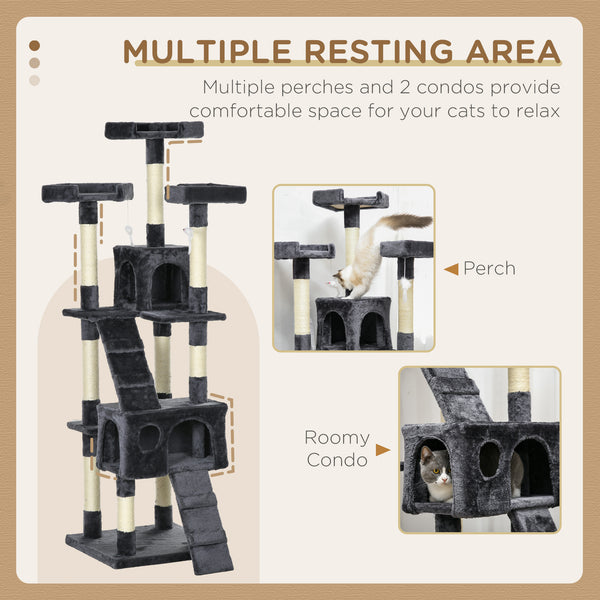 MULTIPLE RESTING AREA

Multiple perches and 2 condos provide comfortable space for your cats to relax

Perch

Roomy Condo