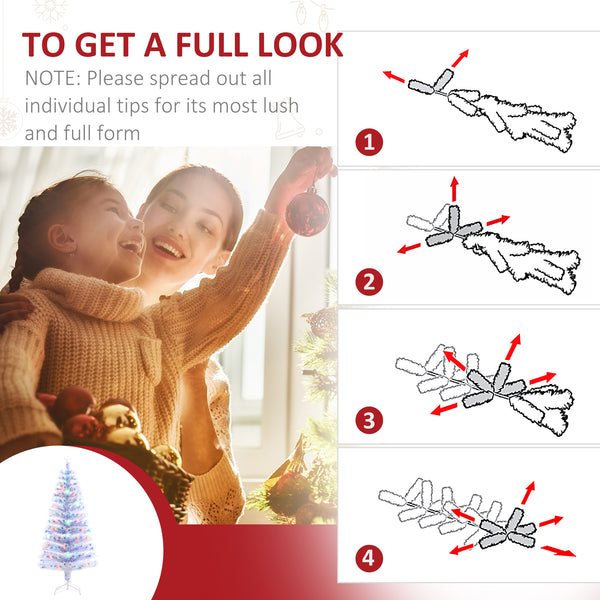 TO GET A FULL LOOK

NOTE: Please spread out all individual tips for its most lush and full form

1

2

3

4