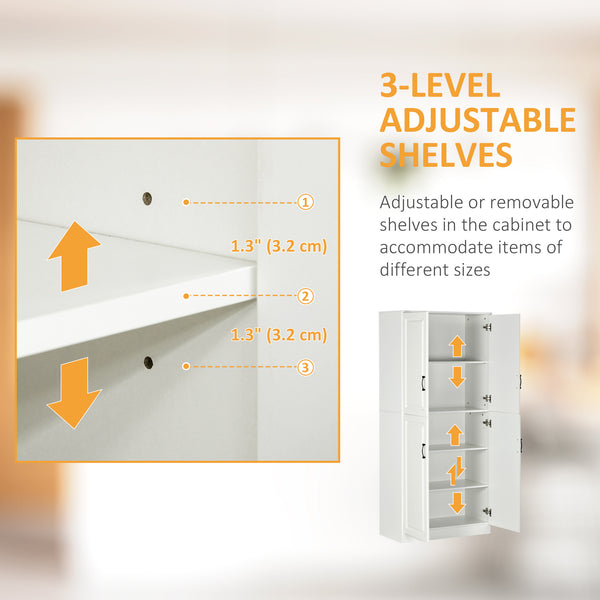 3-LEVEL ADJUSTABLE SHELVES

Adjustable or removable shelves in the cabinet to accommodate items of different sizes

①

1.3" (3.2 cm)

②

1.3" (3.2 cm)

③