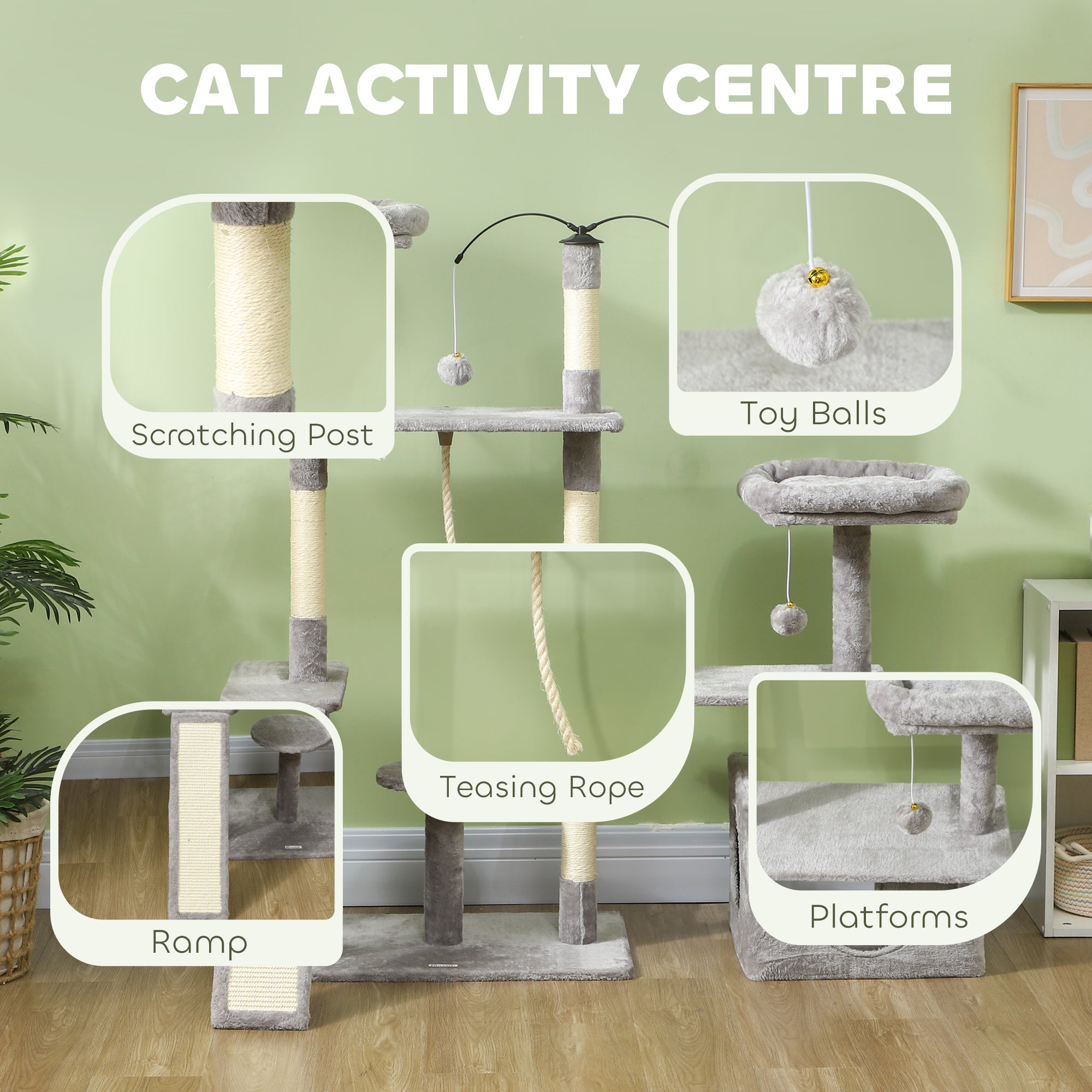 CAT ACTIVITY CENTRE

Scratching Post

Toy Balls

Teasing Rope

Ramp

Platforms