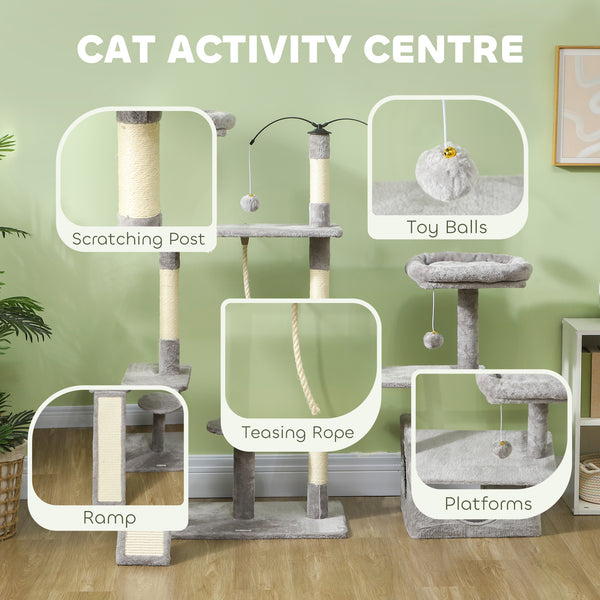 CAT ACTIVITY CENTRE

Scratching Post

Toy Balls

Teasing Rope

Ramp

Platforms