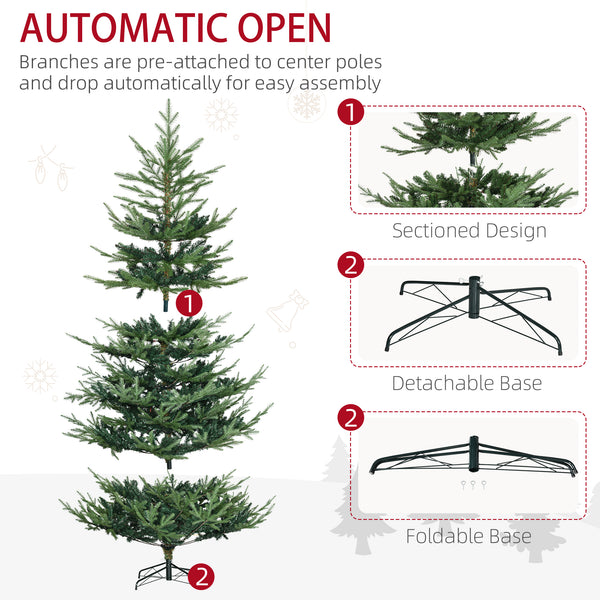 AUTOMATIC OPEN

Branches are pre-attached to center poles and drop automatically for easy assembly

1

2

1

Sectioned Design

2

Detachable Base

2

Foldable Base