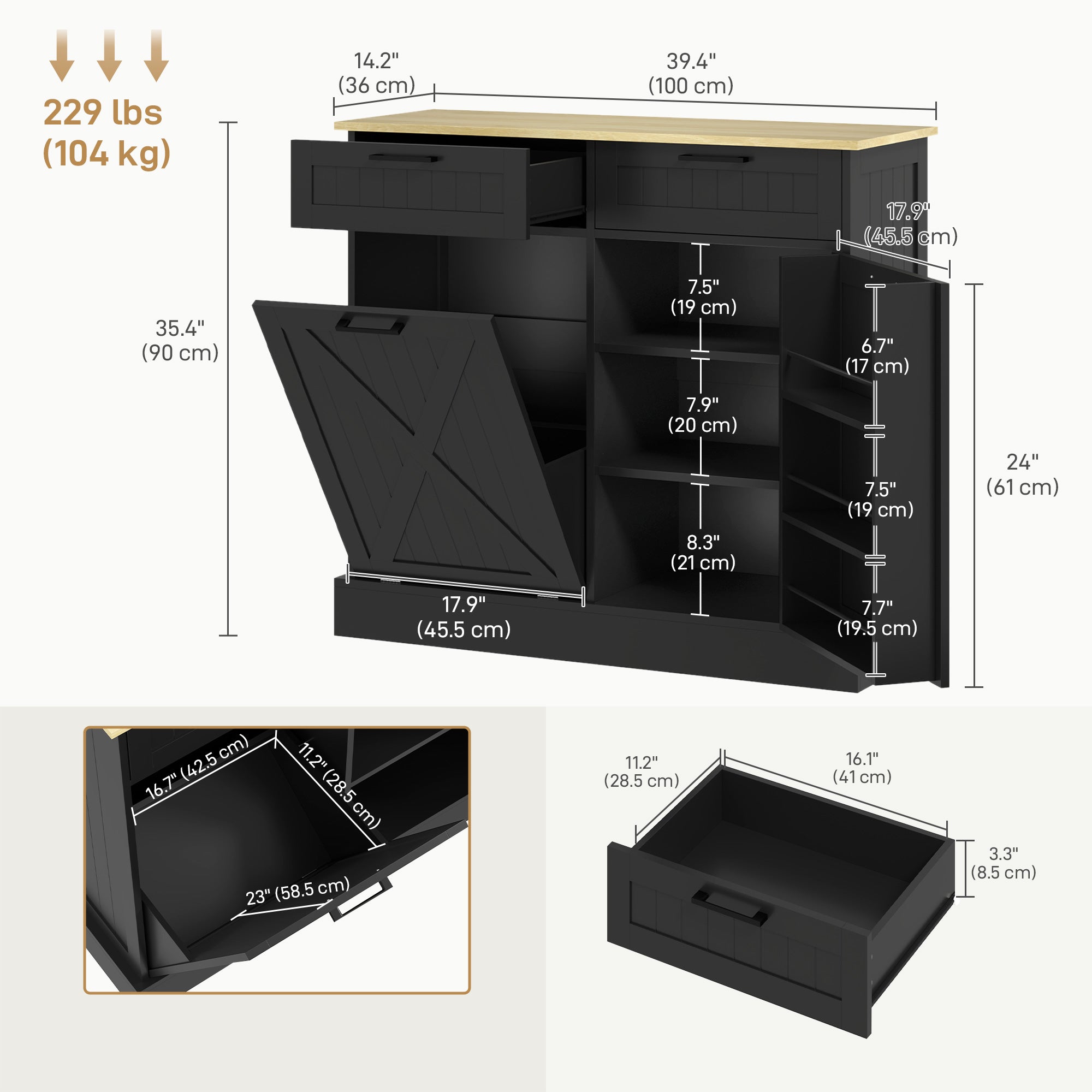 229 lbs
(104 kg)

14.2"
(36 cm)

39.4"
(100 cm)

35.4"
(90 cm)

17.9"
(45.5 cm)

7.5"
(19 cm)

7.9"
(20 cm)

8.3"
(21 cm)

6.7"
(17 cm)

7.5"
(19 cm)

7.7"
(19.5 cm)

24"
(61 cm)

17.9"
(45.5 cm)

16.7" (42.5 cm)

11.2" (28.5 cm)

23" (58.5 cm)

11.2"
(28.5 cm)

16.1"
(41 cm)

3.3"
(8.5 cm)