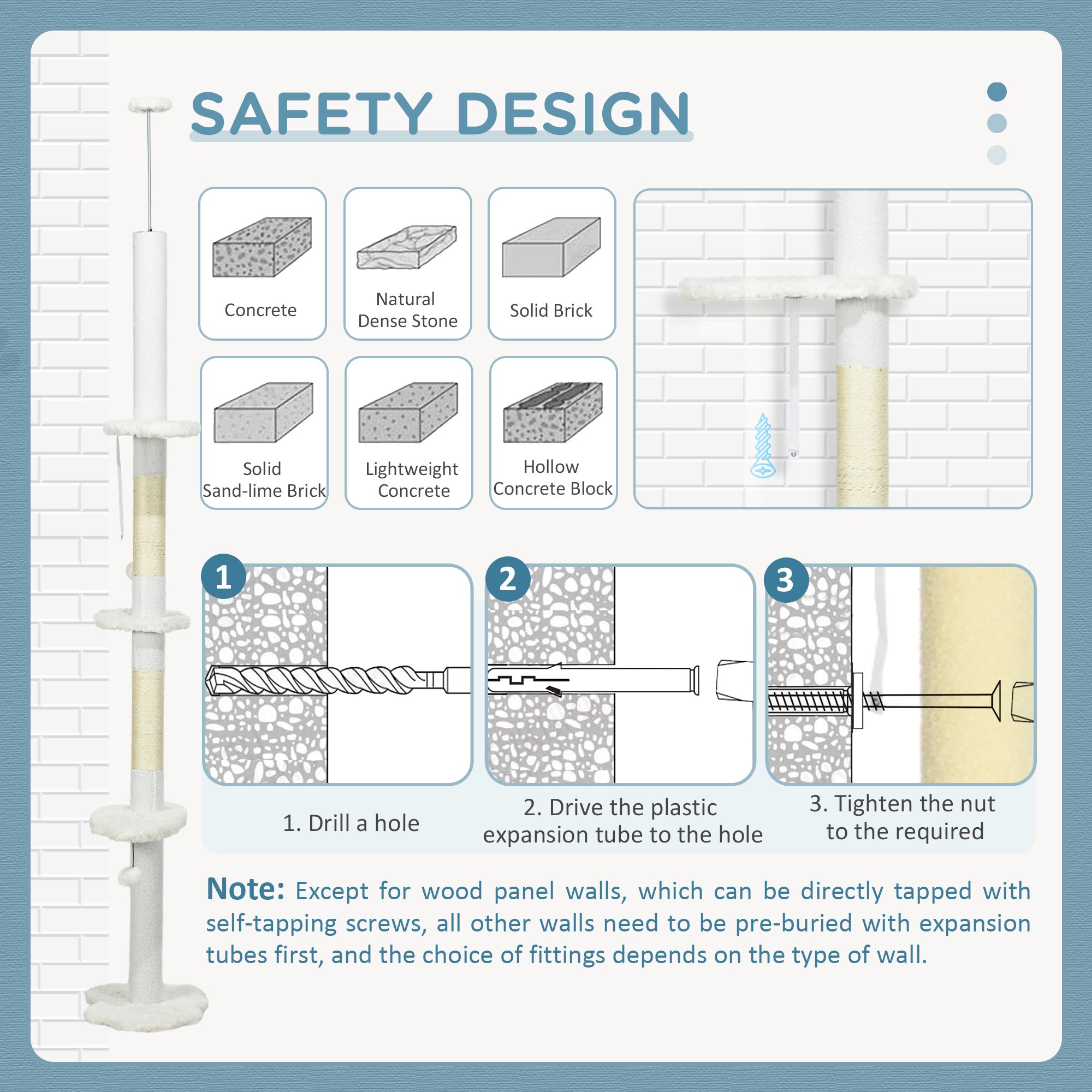 SAFETY DESIGN

Concrete

Natural Dense Stone

Solid Brick

Solid Sand-lime Brick

Lightweight Concrete

Hollow Concrete Block

1

2

3

1. Drill a hole

2. Drive the plastic expansion tube to the hole

3. Tighten the nut to the required

Note: Except for wood panel walls, which can be directly tapped with self-tapping screws, all other walls need to be pre-buried with expansion tubes first, and the choice of fittings depends on the type of wall.