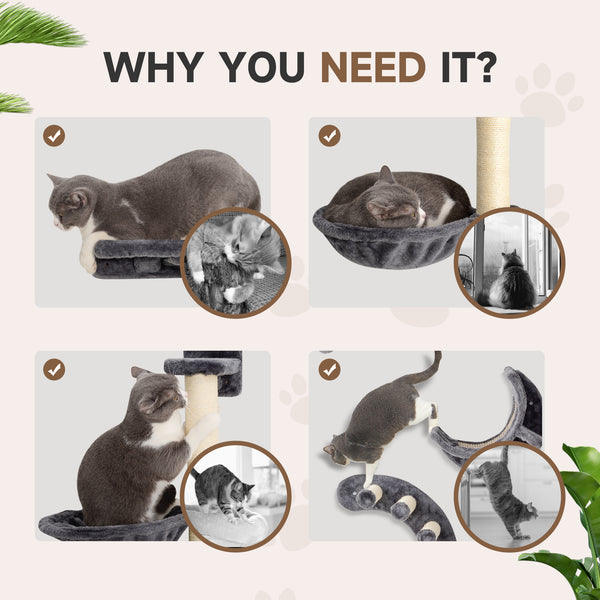 WHY YOU NEED IT?