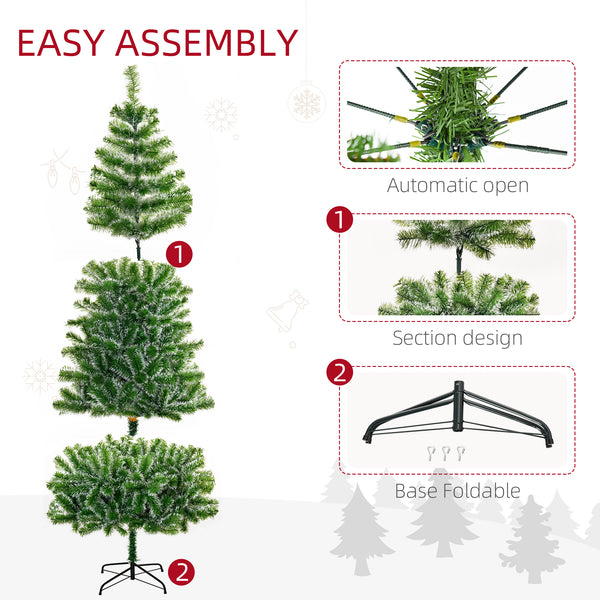 EASY ASSEMBLY

1

2

Automatic open

1

Section design

2

Base Foldable