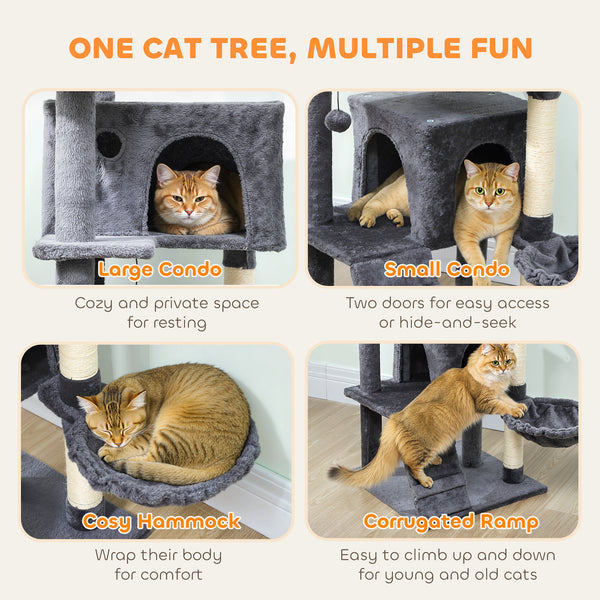 ONE CAT TREE, MULTIPLE FUN

Large Condo

Cozy and private space for resting

Small Condo

Two doors for easy access or hide-and-seek

Cosy Hammock

Wrap their body for comfort

Corrugated Ramp

Easy to climb up and down for young and old cats