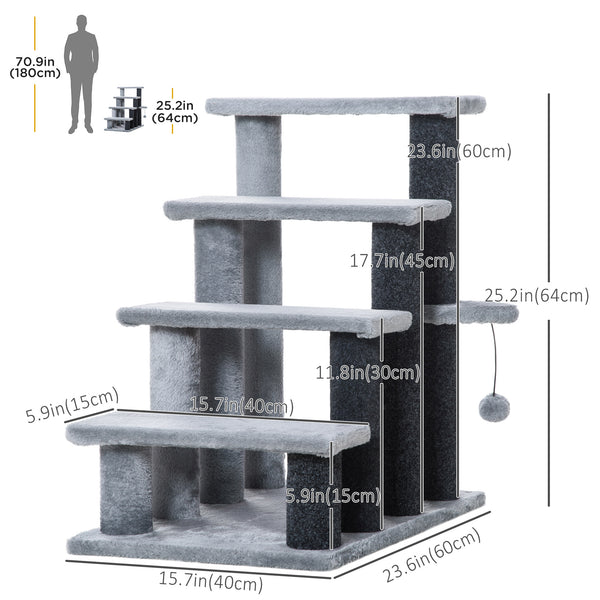 70.9in
(180cm)

25.2in
(64cm)

23.6in(60cm)

17.7in(45cm)

25.2in(64cm)

11.8in(30cm)

5.9in(15cm)

15.7in(40cm)

5.9in(15cm)

15.7in(40cm)

23.6in(60cm)