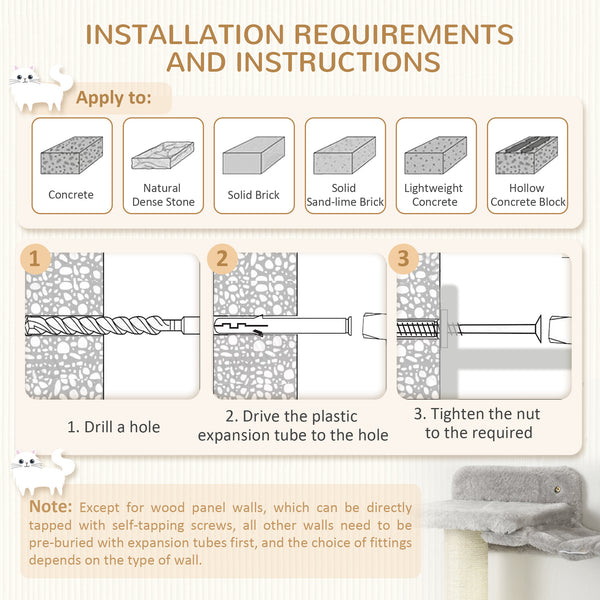 INSTALLATION REQUIREMENTS AND INSTRUCTIONS

Apply to:

Concrete

Natural Dense Stone

Solid Brick

Solid Sand-lime Brick

Lightweight Concrete

Hollow Concrete Block

1

2

3

1. Drill a hole

2. Drive the plastic expansion tube to the hole

3. Tighten the nut to the required

Note: Except for wood panel walls, which can be directly tapped with self-tapping screws, all other walls need to be pre-buried with expansion tubes first, and the choice of fittings depends on the type of wall.