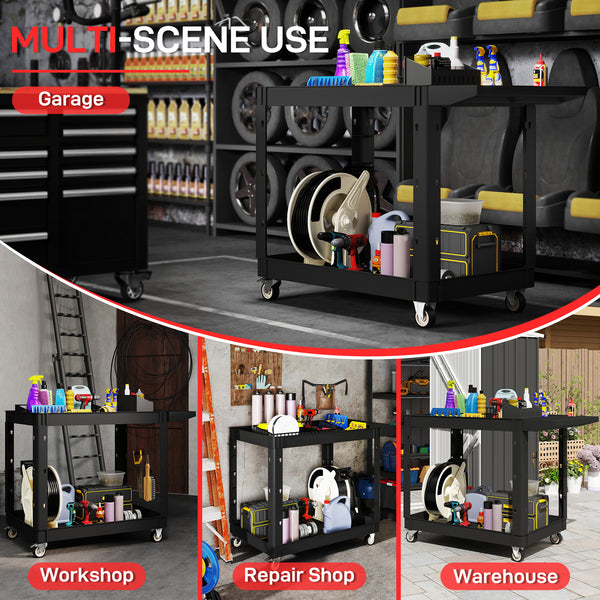 MULTI-SCENE USE

Garage

Workshop

Repair Shop

Warehouse