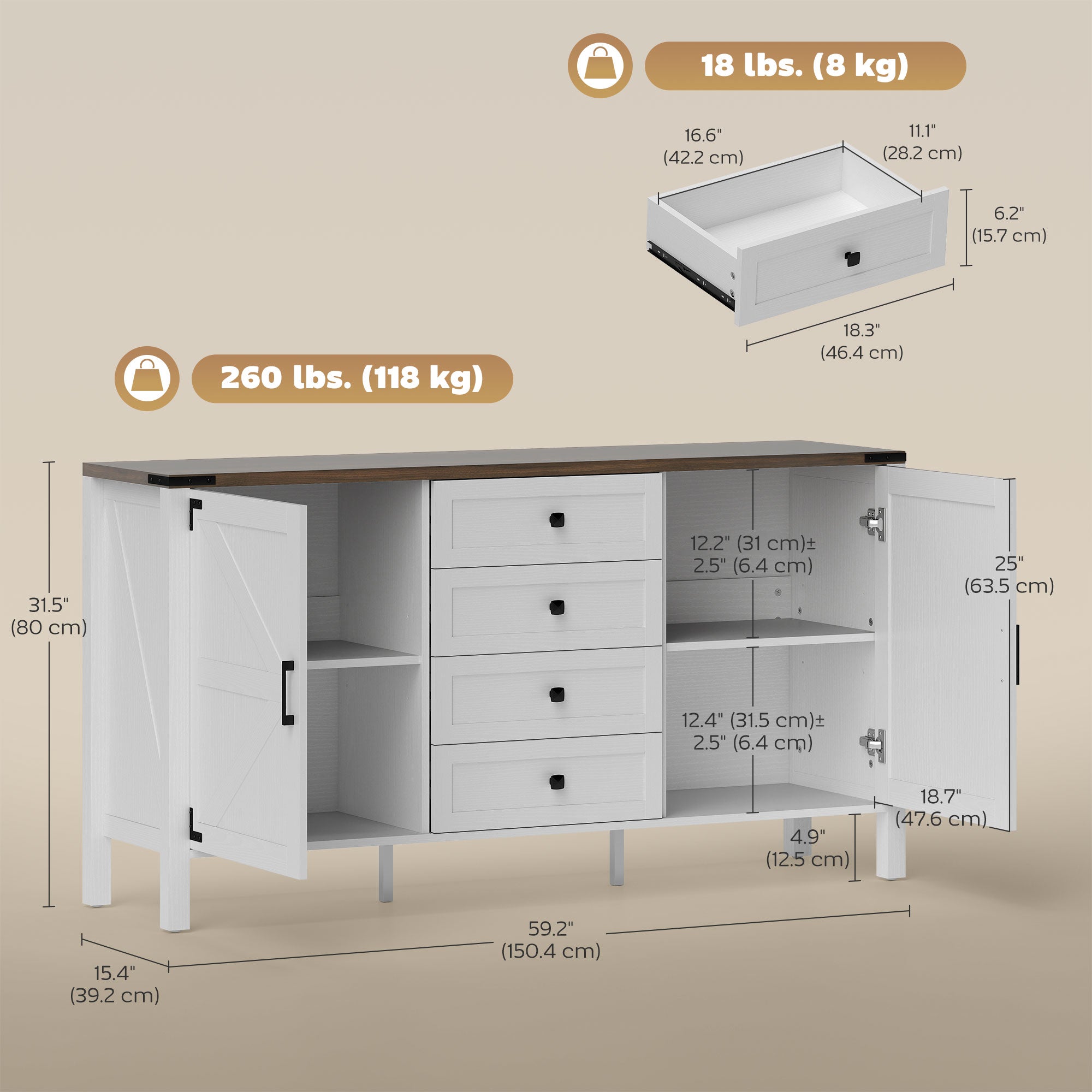 18 lbs. (8 kg)

16.6"
(42.2 cm)

11.1"
(28.2 cm)

6.2"
(15.7 cm)

18.3"
(46.4 cm)

260 lbs. (118 kg)

31.5"
(80 cm)

12.2" (31 cm)±
2.5" (6.4 cm)

25"
(63.5 cm)

12.4" (31.5 cm)±
2.5" (6.4 cm)

18.7"
(47.6 cm)

4.9"
(12.5 cm)

59.2"
(150.4 cm)

15.4"
(39.2 cm)