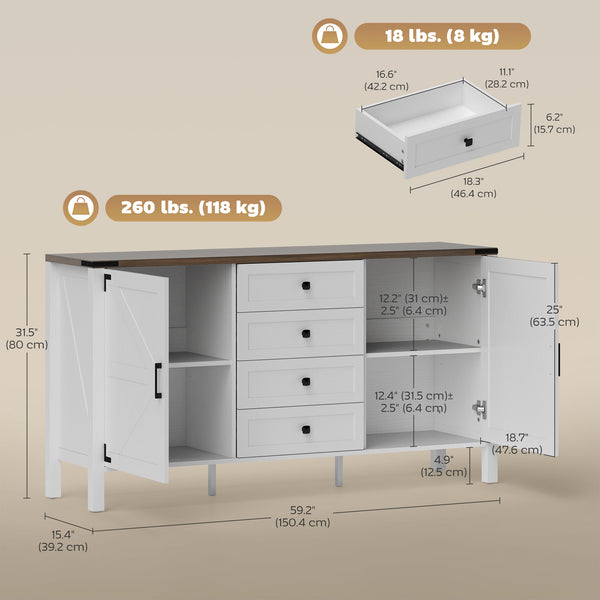 18 lbs. (8 kg)

16.6"
(42.2 cm)

11.1"
(28.2 cm)

6.2"
(15.7 cm)

18.3"
(46.4 cm)

260 lbs. (118 kg)

31.5"
(80 cm)

12.2" (31 cm)±
2.5" (6.4 cm)

25"
(63.5 cm)

12.4" (31.5 cm)±
2.5" (6.4 cm)

18.7"
(47.6 cm)

4.9"
(12.5 cm)

59.2"
(150.4 cm)

15.4"
(39.2 cm)