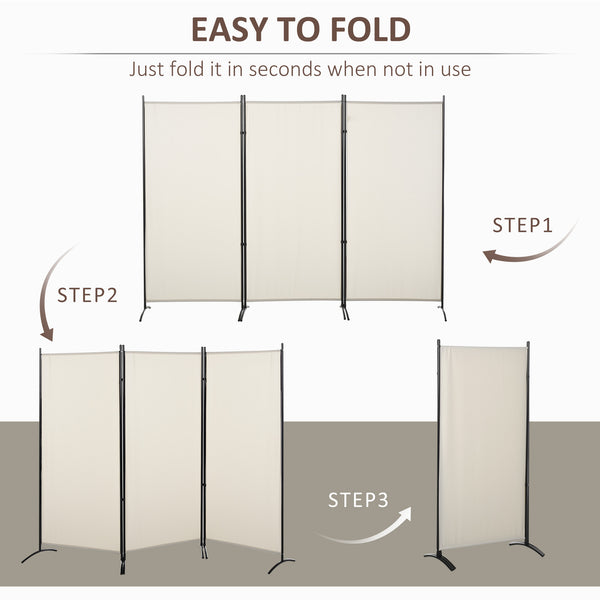 EASY TO FOLD

Just fold it in seconds when not in use

STEP1

STEP2

STEP3