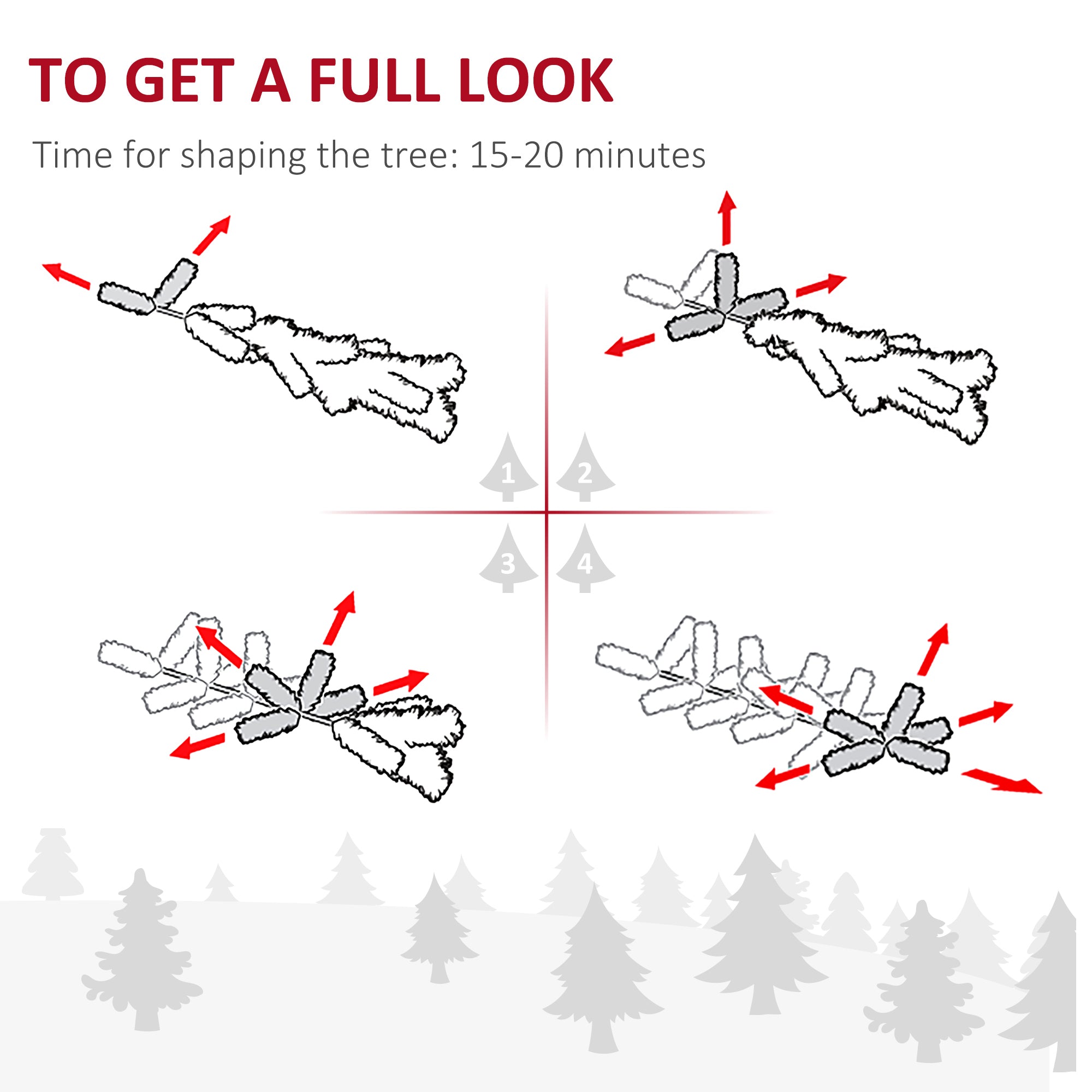 TO GET A FULL LOOK

Time for shaping the tree: 15-20 minutes

1
2
3
4