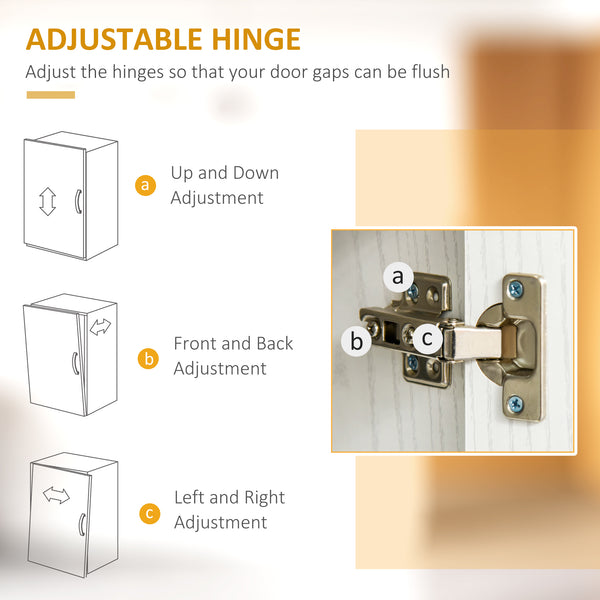 ADJUSTABLE HINGE
Adjust the hinges so that your door gaps can be flush

a Up and Down Adjustment

b Front and Back Adjustment

c Left and Right Adjustment

a
b
c