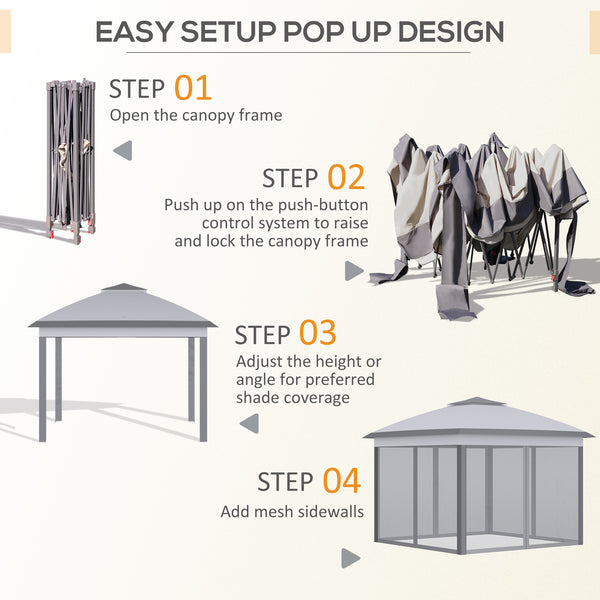 EASY SETUP POP UP DESIGN

STEP 01
Open the canopy frame

STEP 02
Push up on the push-button control system to raise and lock the canopy frame

STEP 03
Adjust the height or angle for preferred shade coverage

STEP 04
Add mesh sidewalls