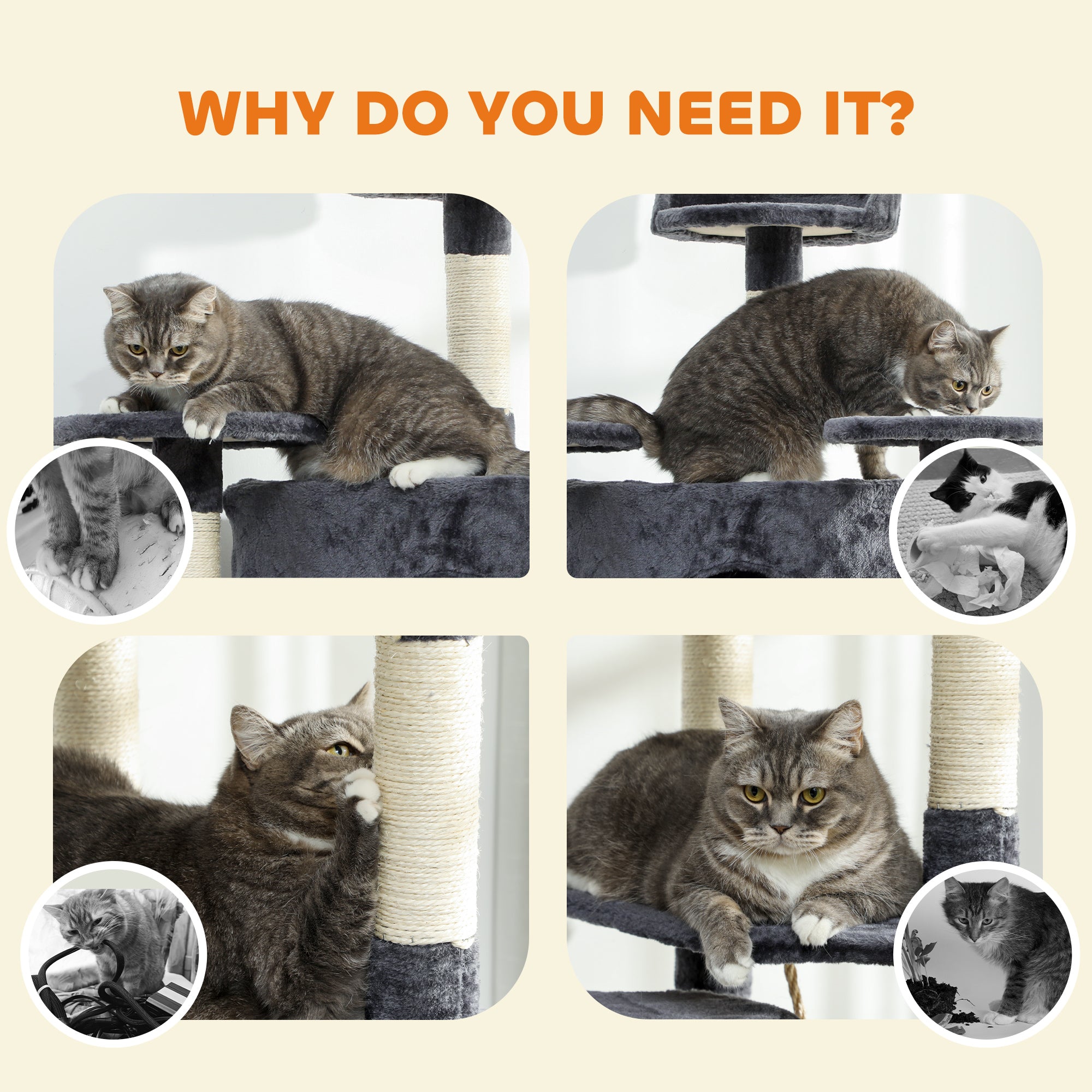 WHY DO YOU NEED IT?