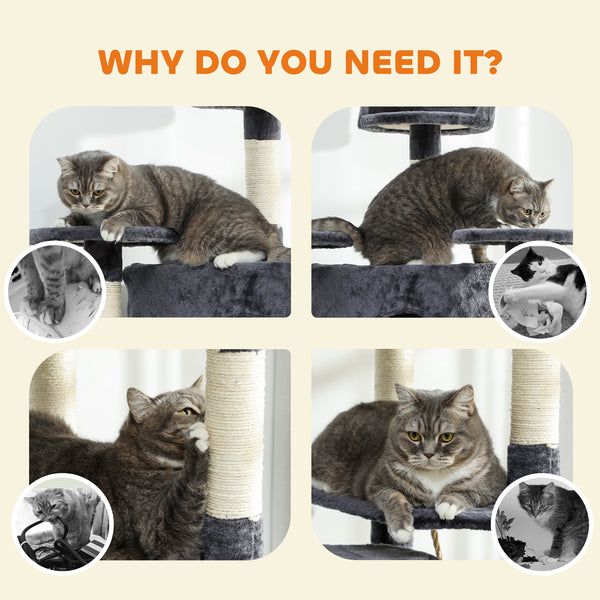 WHY DO YOU NEED IT?