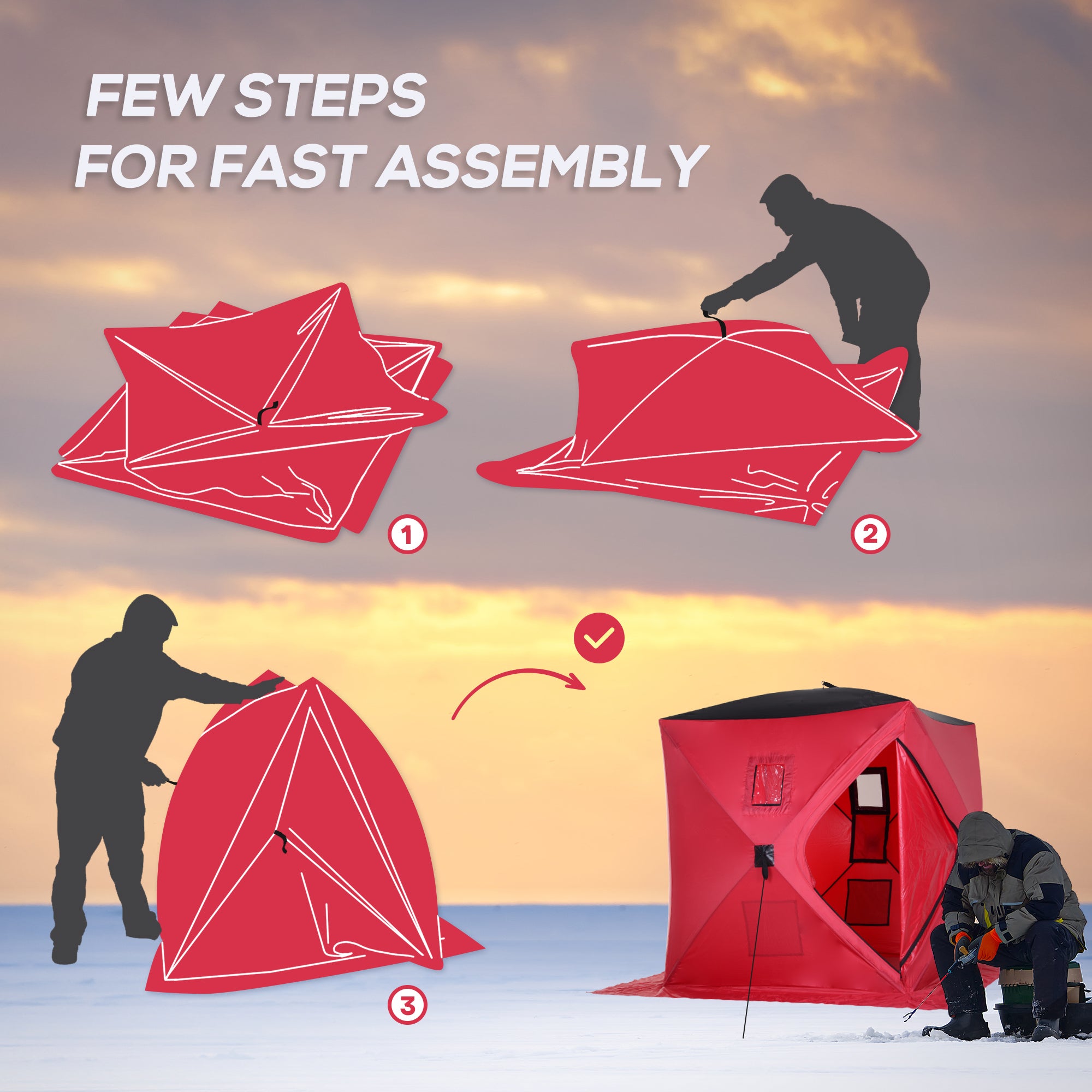 FEW STEPS
FOR FAST ASSEMBLY

1

2

3