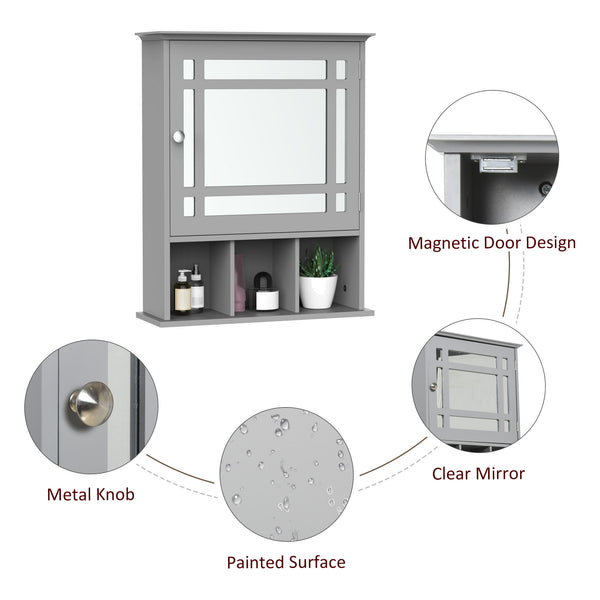 Magnetic Door Design

Clear Mirror

Metal Knob

Painted Surface