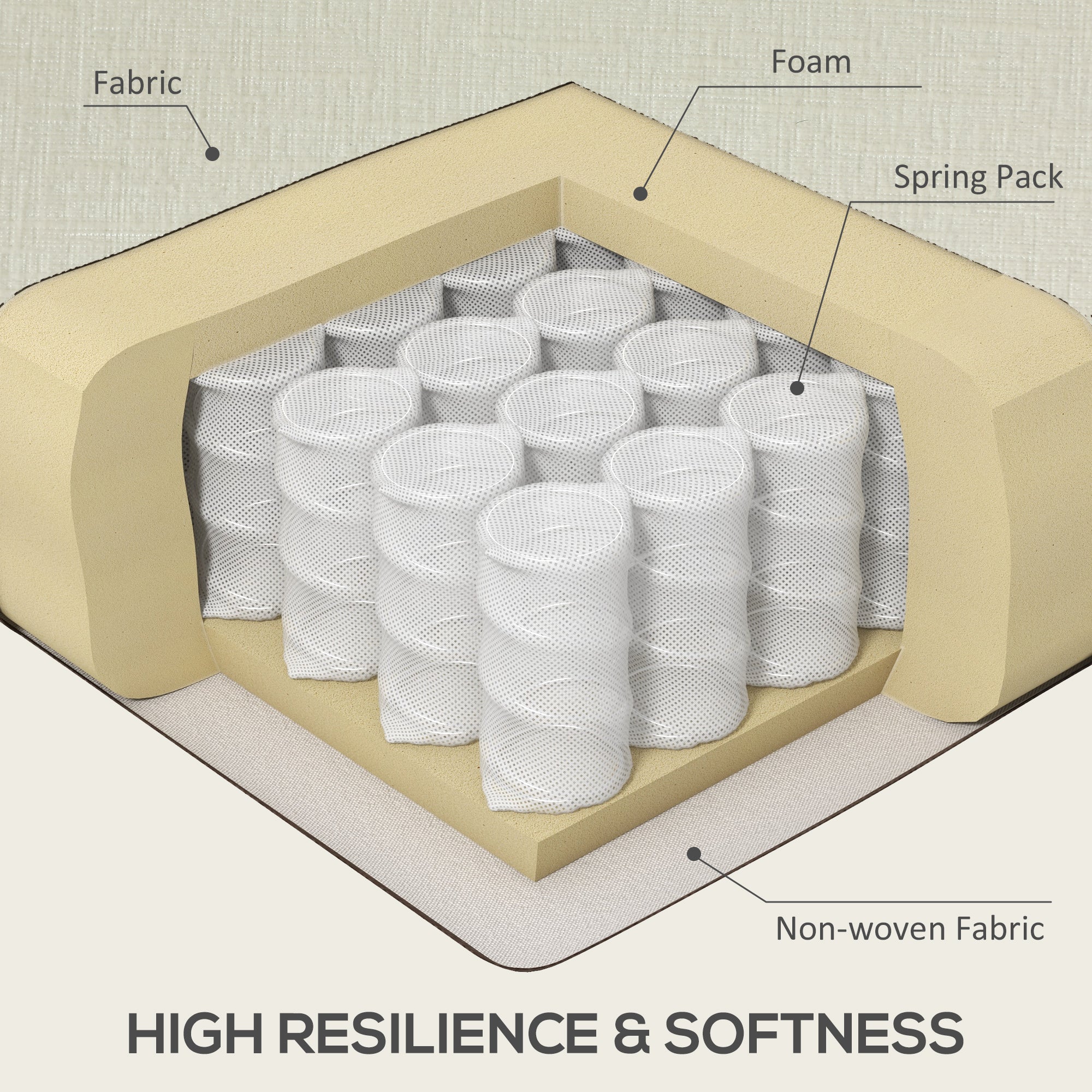 Fabric

Foam

Spring Pack

Non-woven Fabric

HIGH RESILIENCE & SOFTNESS