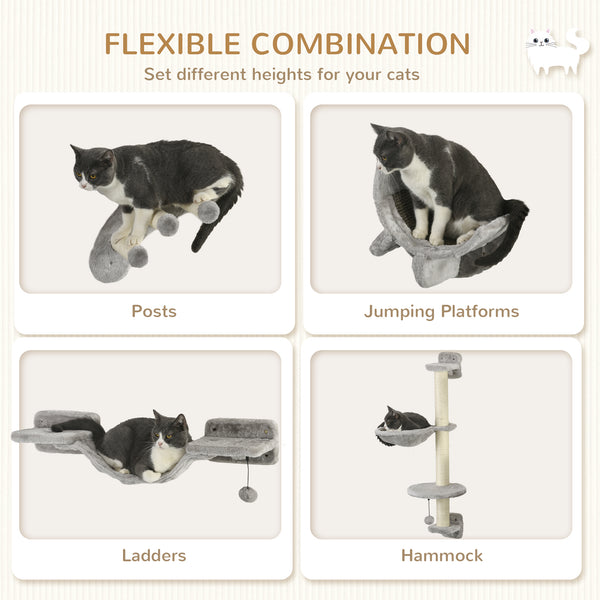 FLEXIBLE COMBINATION
Set different heights for your cats

Posts

Jumping Platforms

Ladders

Hammock